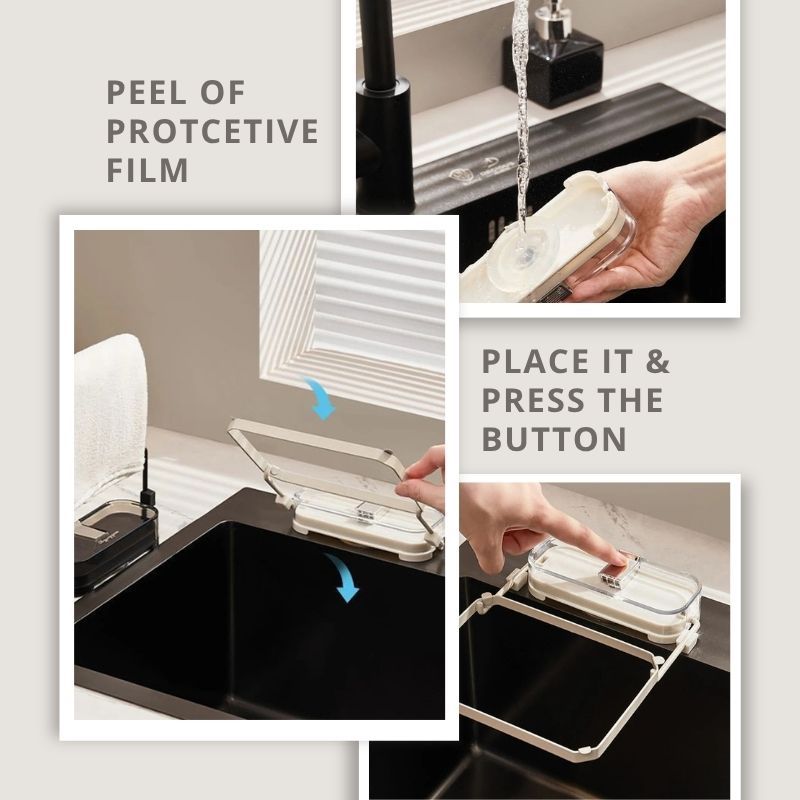 PEEL OF PROTCETIVE FILM

PLACE IT & PRESS THE BUTTON